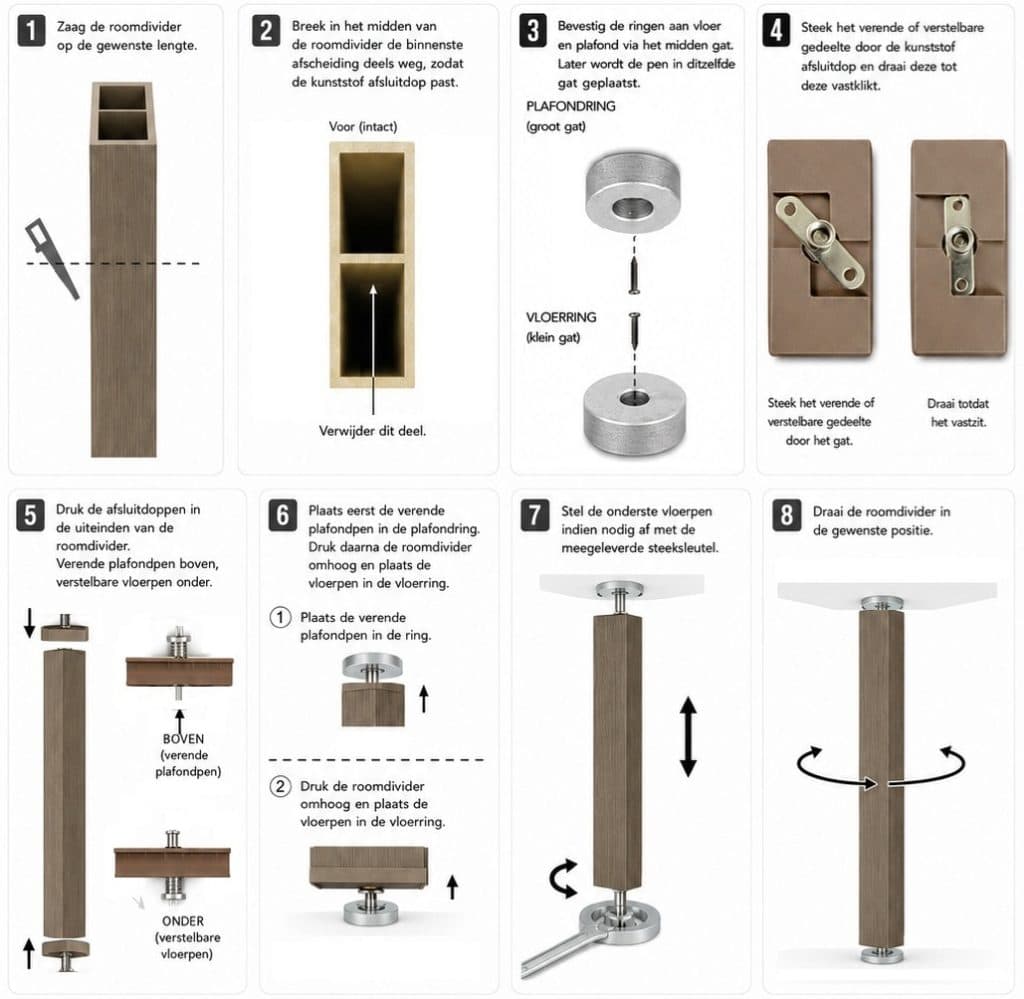 1 Zaag de roomdivider op de gewenste lengte.

2 Breek in het midden van de roomdivider de binnenste afscheiding deels weg, zodat de kunststof afsluitdop past.

Voor (intact)

Verwijder dit deel.

3 Bevestig de ringen aan vloer en plafond via het midden gat. Later wordt de pen in ditzelfde gat geplaatst.

PLAFONDRING (groot gat)

VLOERRING (klein gat)

4 Steek het verende of verstelbare gedeelte door de kunststof afsluitdop en draai deze tot deze vastklikt.

Steek het verende of verstelbare gedeelte door het gat.

Draai totdat het vastzit.

5 Druk de afsluitdoppen in de uiteinden van de roomdivider. Verende plafondpen boven, verstelbare vloerpen onder.

BOVEN (verende plafondpen)

ONDER (verstelbare vloerpen)

6 Plaats eerst de verende plafondpen in de plafondring. Druk daarna de roomdivider omhoog en plaats de vloerpen in de vloerring.

1 Plaats de verende plafondpen in de ring.

2 Druk de roomdivider omhoog en plaats de vloerpen in de vloerring.

7 Stel de onderste vloerpen indien nodig af met de meegeleverde steeksleutel.

8 Draai de roomdivider in de gewenste positie.